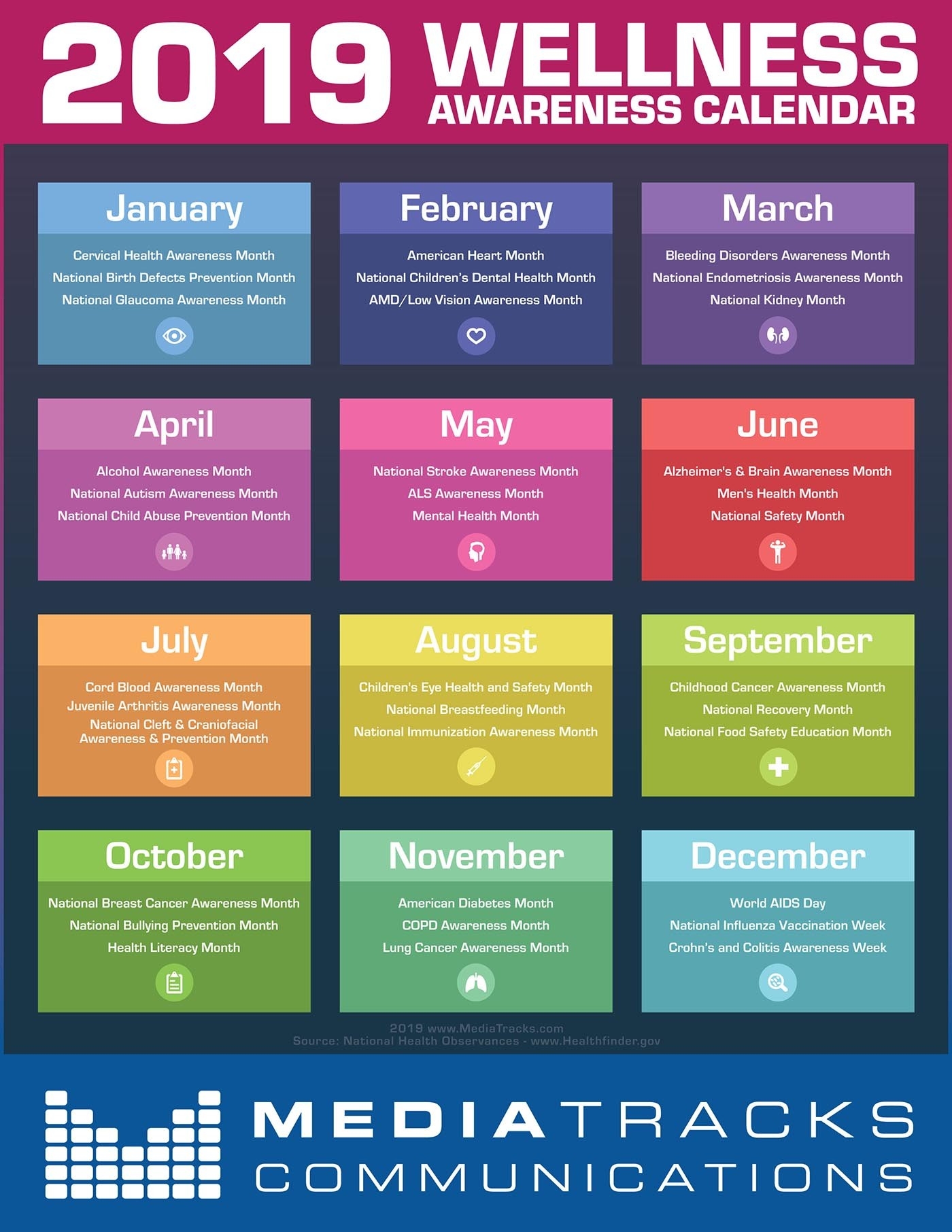 2019 WELLNESS AWARENESS CALENDAR

January

Cervical Health Awareness Month
National Birth Defects Prevention Month
National Glaucoma Awareness Month

February

American Heart Month
National Children's Dental Health Month
AMD/Low Vision Awareness Month

March

Bleeding Disorders Awareness Month
National Endometriosis Awareness Month
National Kidney Month

April

Alcohol Awareness Month
National Autism Awareness Month
National Child Abuse Prevention Month

May

National Stroke Awareness Month
ALS Awareness Month
Mental Health Month

June

Alzheimer's & Brain Awareness Month
Men's Health Month
National Safety Month

July

Cord Blood Awareness Month
Juvenile Arthritis Awareness Month
National Cleft & Craniofacial Awareness & Prevention Month

August

Children's Eye Health and Safety Month
National Breastfeeding Month
National Immunization Awareness Month

September

Childhood Cancer Awareness Month
National Recovery Month
National Food Safety Education Month

October

National Breast Cancer Awareness Month
National Bullying Prevention Month
Health Literacy Month

November

American Diabetes Month
COPD Awareness Month
Lung Cancer Awareness Month

December

World AIDS Day
National Influenza Vaccination Week
Crohn's and Colitis Awareness Week

2019 www.MediaTracks.com
Source: National Health Observances - www.Healthfinder.gov

MEDIATRACKS
COMMUNICATIONS